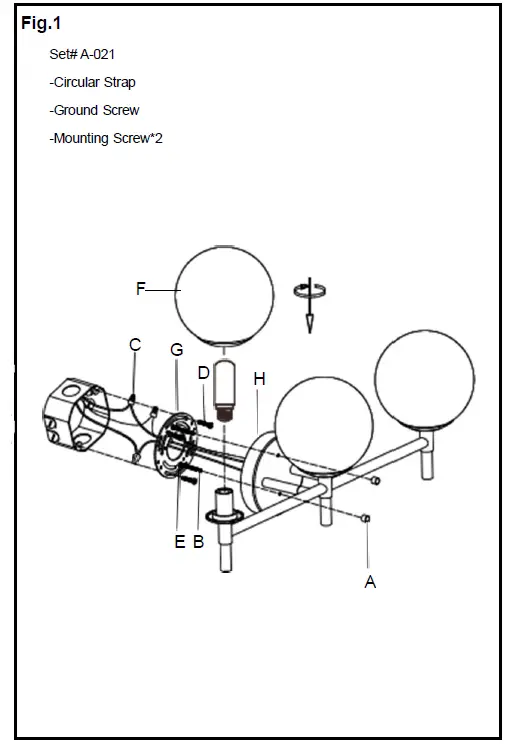 Fig.1

Set# A-021

-Circular Strap

-Ground Screw

-Mounting Screw*2

F

C

G

D

H

E B

A