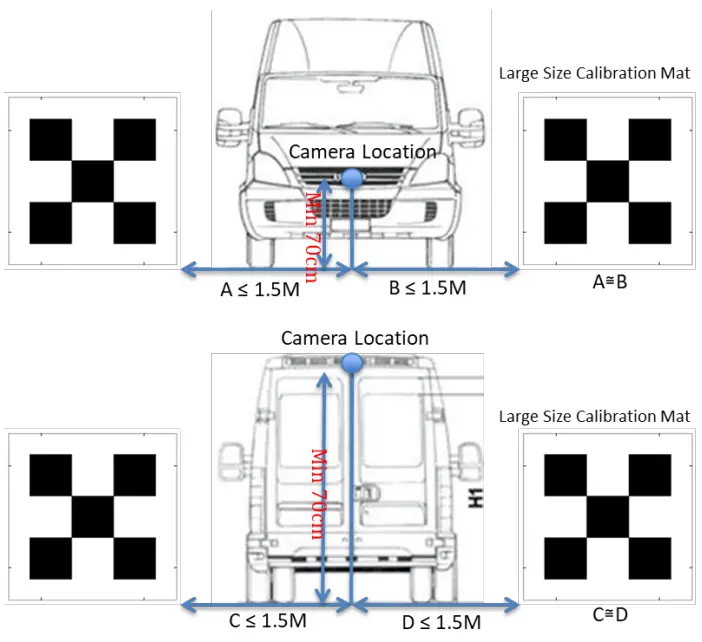 Large Size Calibration Mat

Camera Location

Min 70cm

A ≤ 1.5M

B ≤ 1.5M

A≅B

Camera Location

Large Size Calibration Mat

Min 70cm

H1

C ≤ 1.5M

D ≤ 1.5M

C≅D