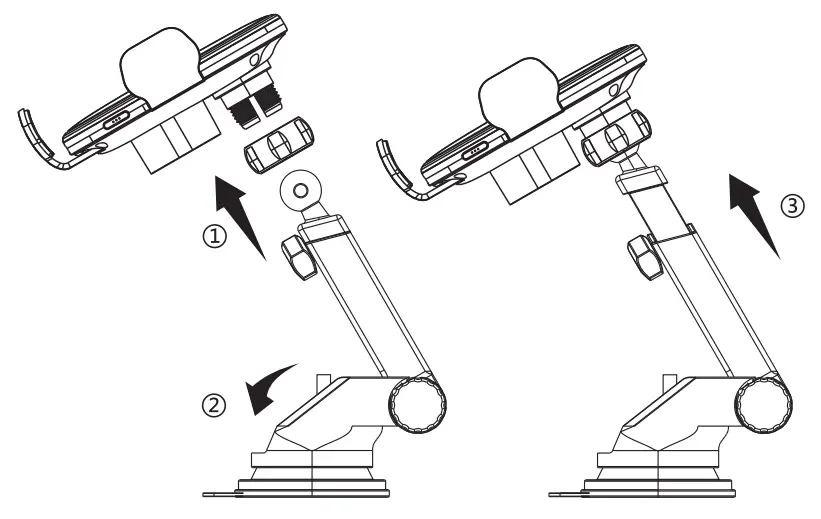 ①
②
③