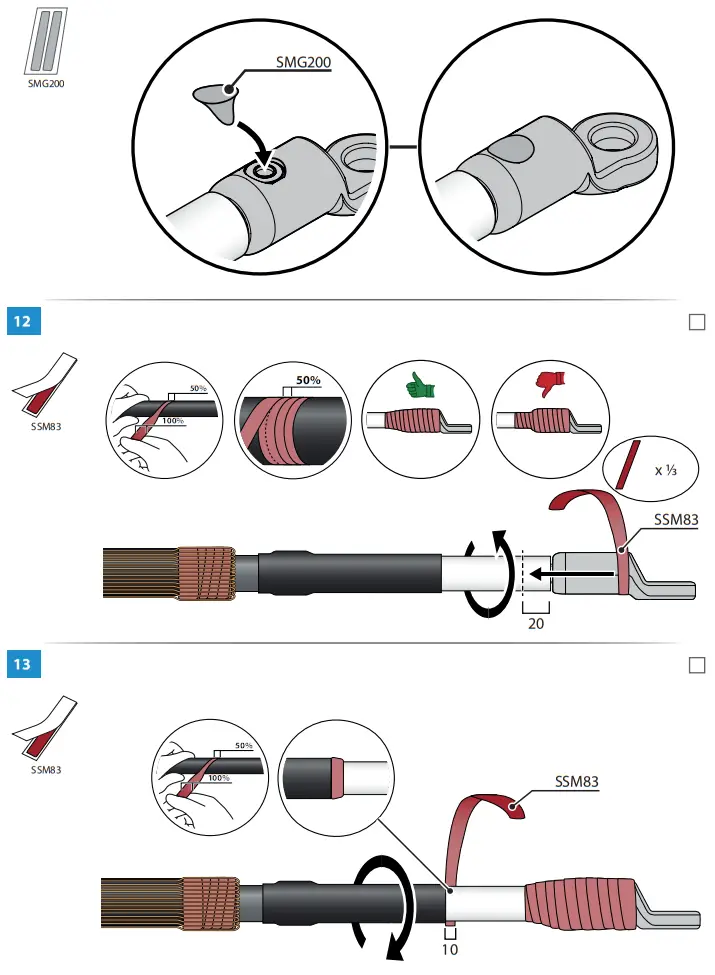 SMG200

SMG200

12

SSM83

50%

100%

50%

x ⅓

SSM83

20

13

SSM83

50%

100%

SSM83

10