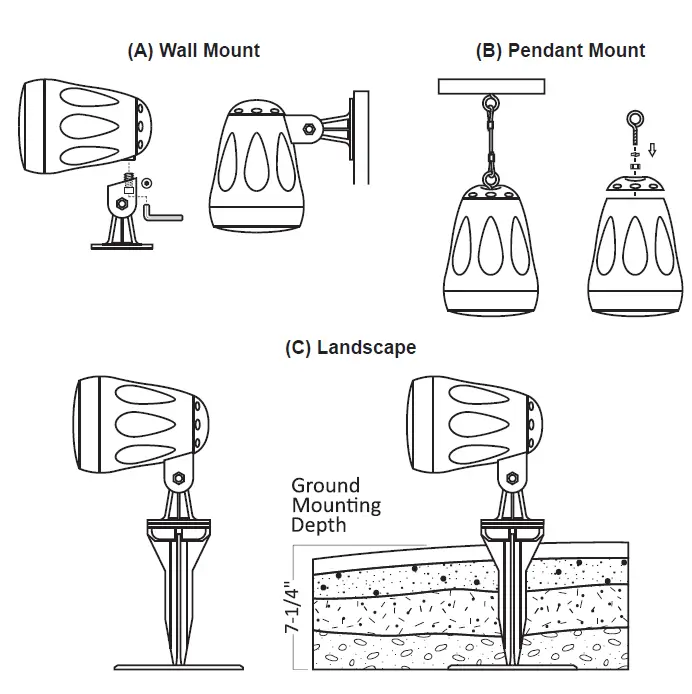 (A) Wall Mount

(B) Pendant Mount

(C) Landscape

Ground Mounting Depth

7-1/4"