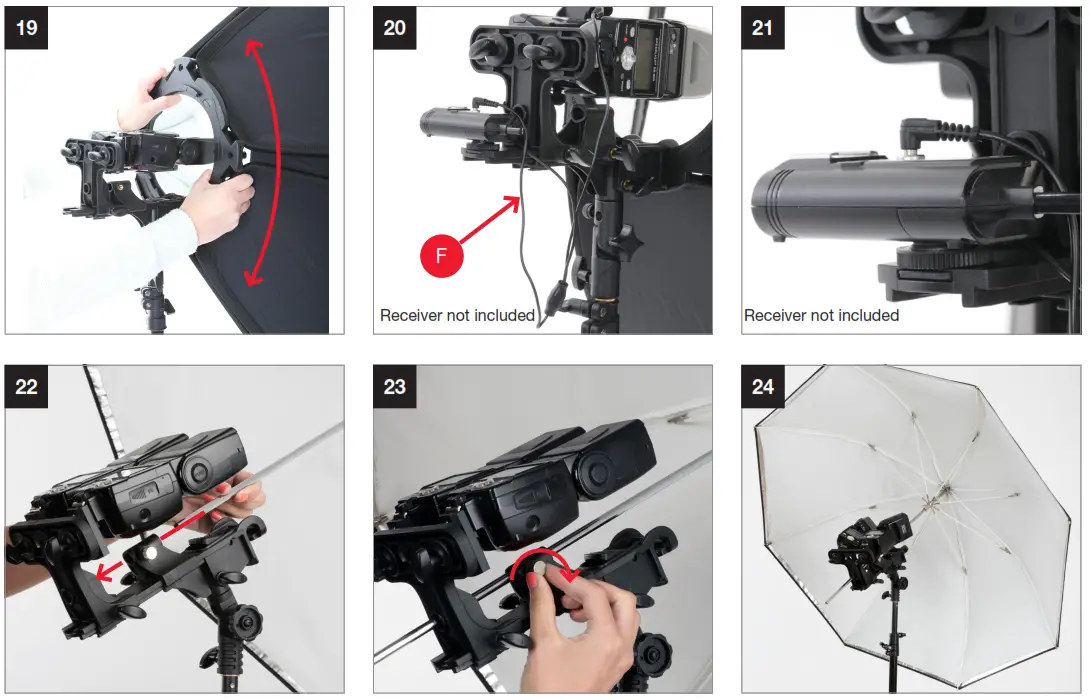 19

20

F

Receiver not included

21

Receiver not included

22

23

24