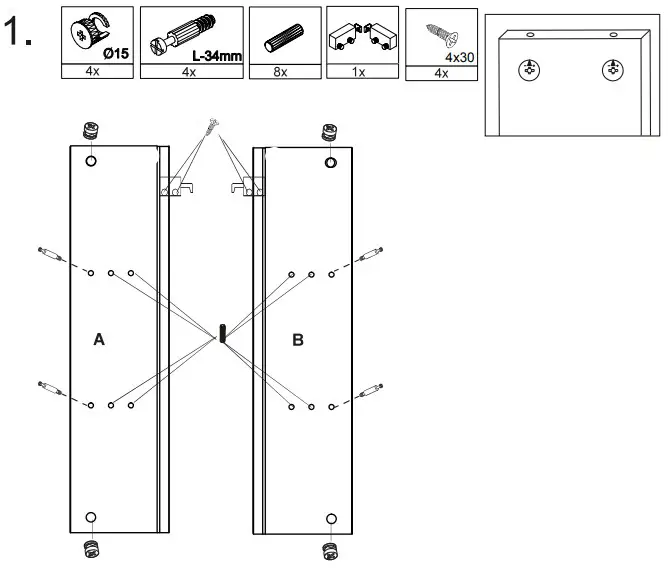 1.

Ø15
4x

L-34mm
4x

8x

1x

4x30
4x

A

B