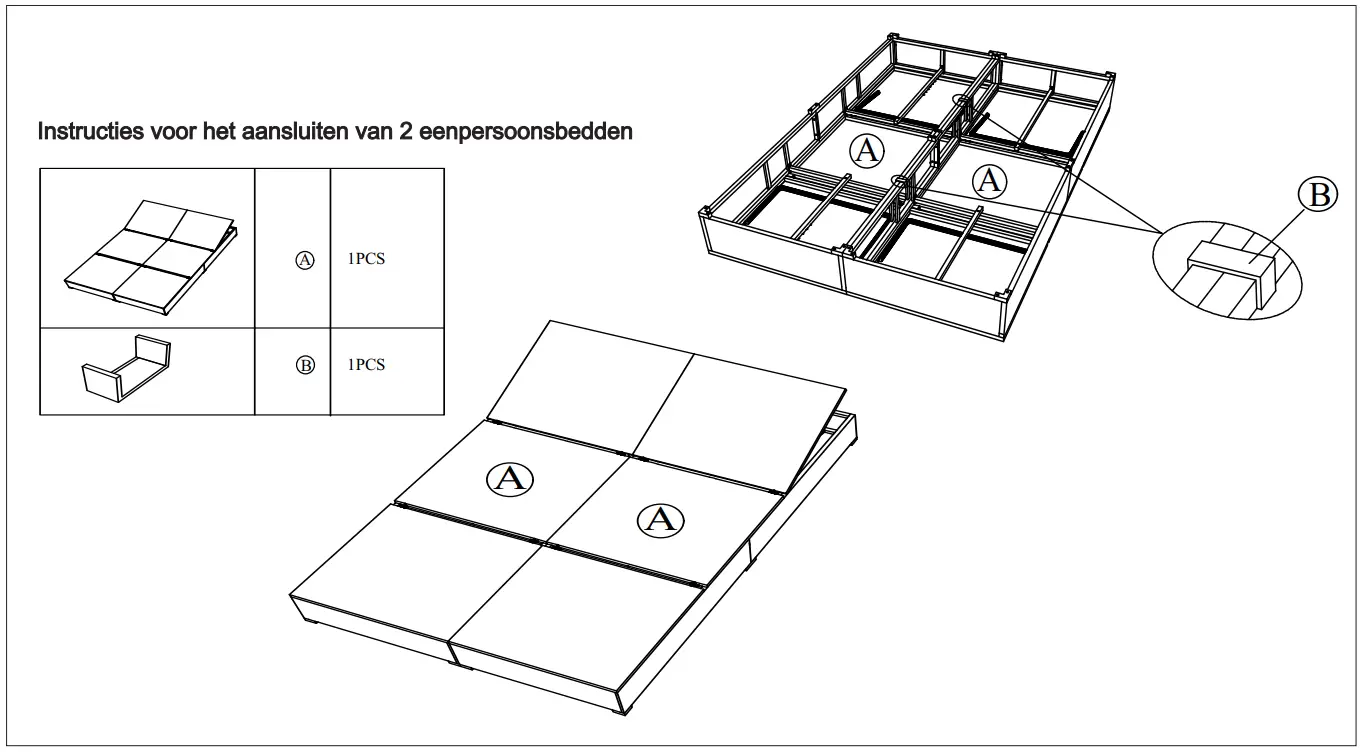 Instructies voor het aansluiten van 2 eenpersoonsbedden

|  |  |  |
|---|---|---|
|  | Ⓐ | 1PCS |
|  | Ⓑ | 1PCS |

A

A

B

A

A