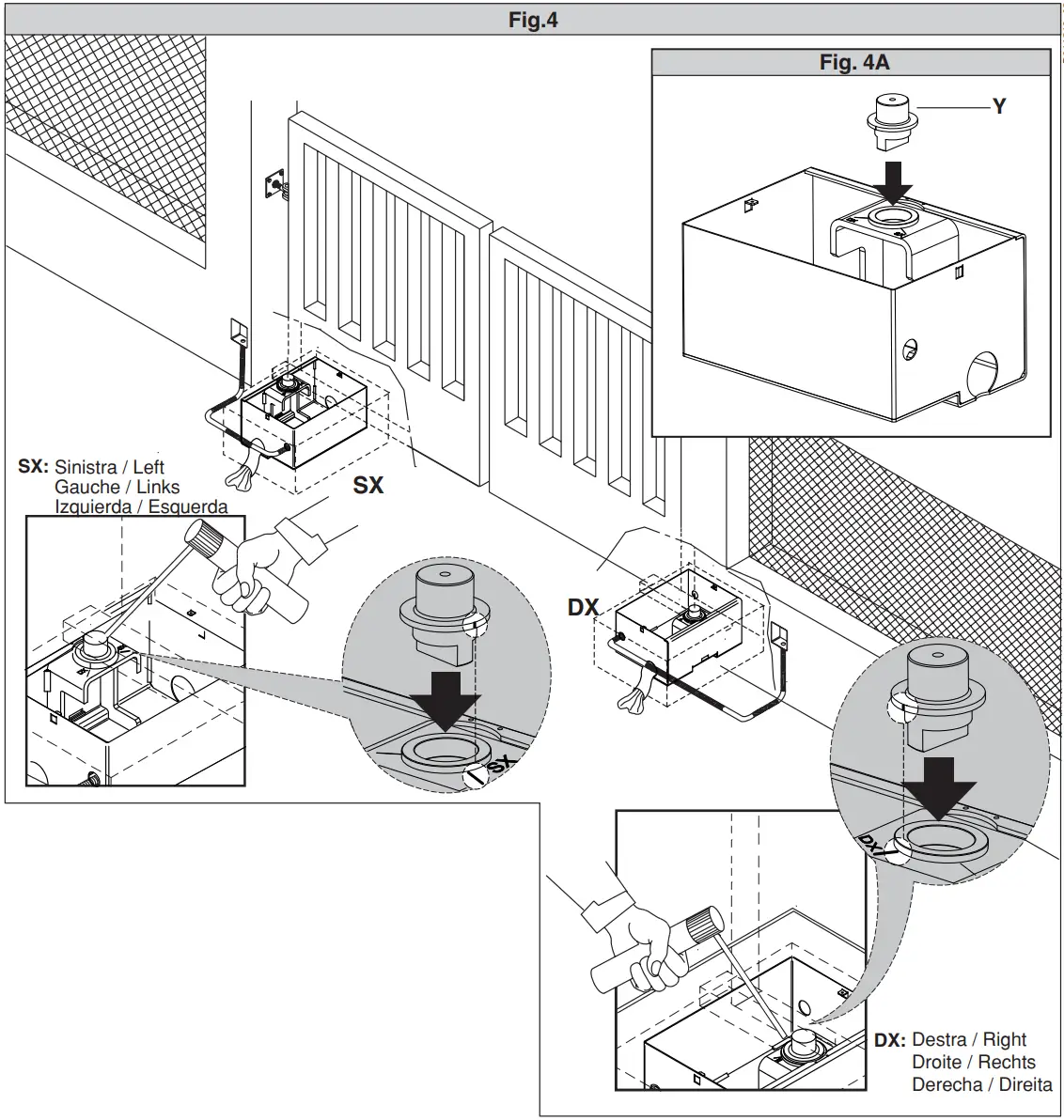 Fig.4

Fig. 4A

Y

SX: Sinistra / Left
Gauche / Links
Izquierda / Esquerda

SX

SX

DX

DX

DX: Destra / Right
Droite / Rechts
Derecha / Direita