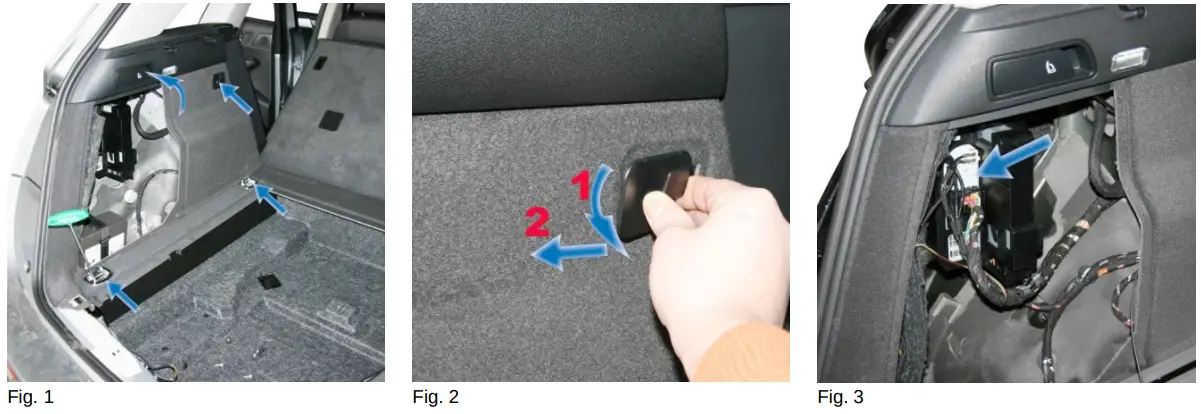 Fig. 1

1
2

Fig. 2

Fig. 3