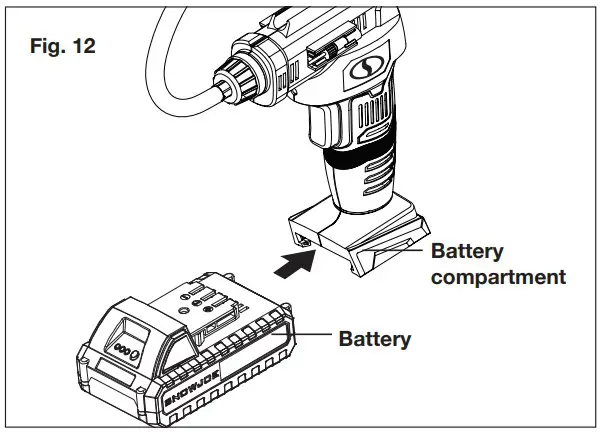 Fig. 12

Battery compartment

Battery

SNOWJOE