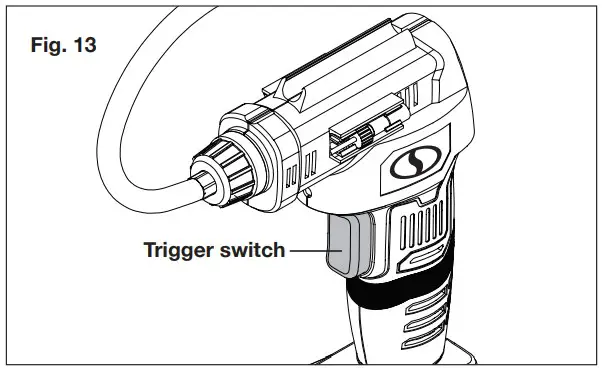 Fig. 13

Trigger switch