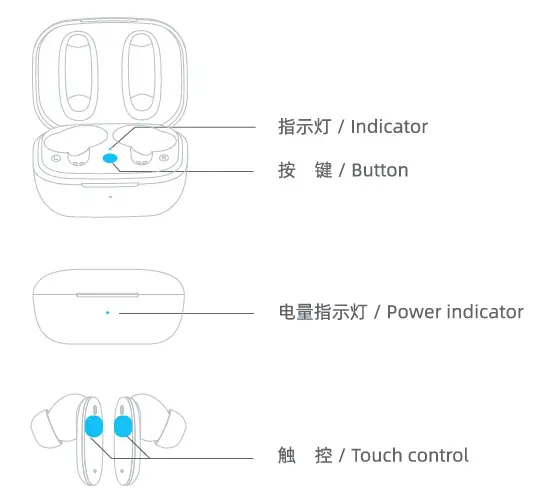 L R

指示灯 / Indicator

按　键 / Button

电量指示灯 / Power indicator

触　控 / Touch control