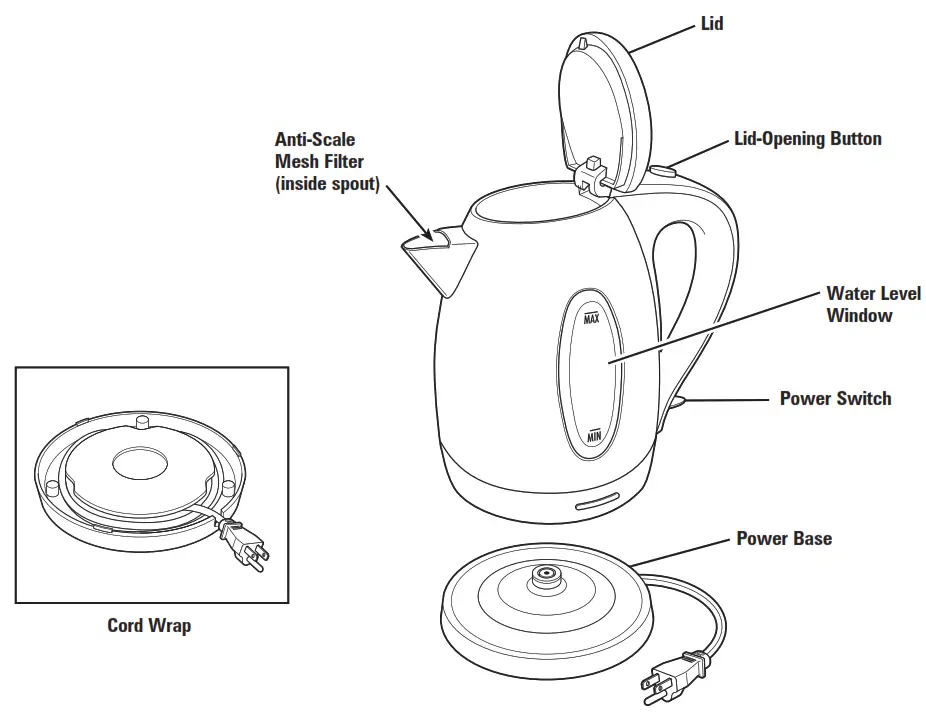 Lid

Anti-Scale Mesh Filter (inside spout)

Lid-Opening Button

Water Level Window

MAX

MIN

Power Switch

Power Base

Cord Wrap