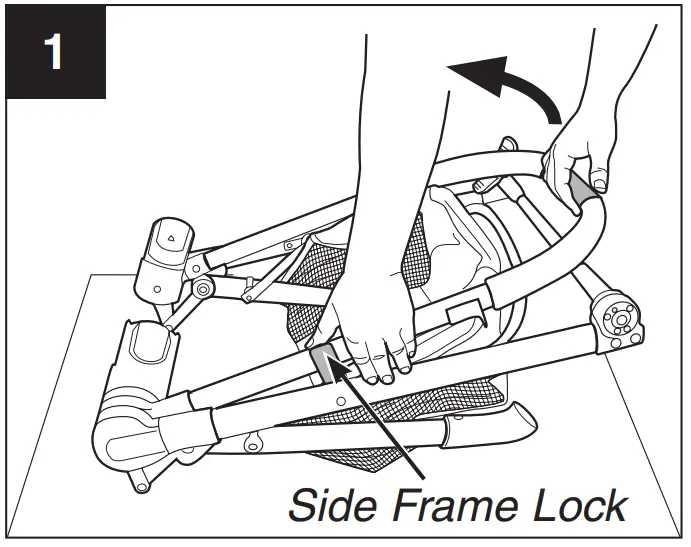 1

Side Frame Lock