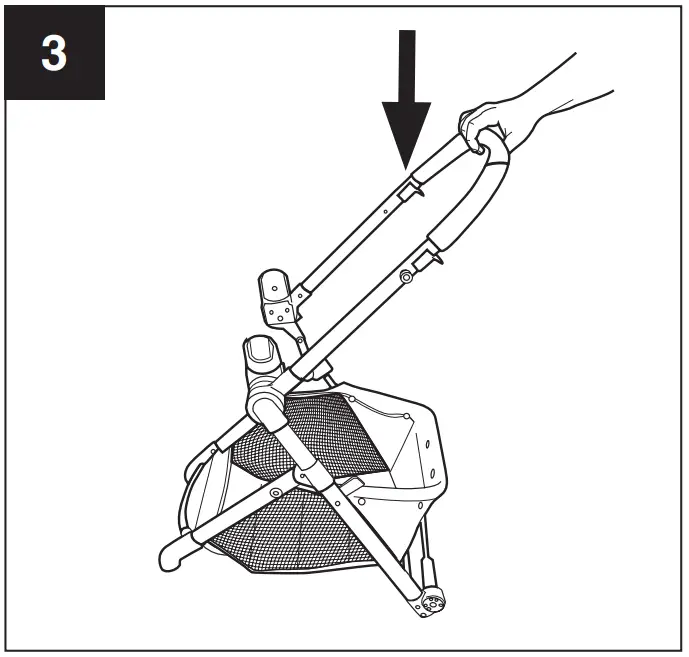 3