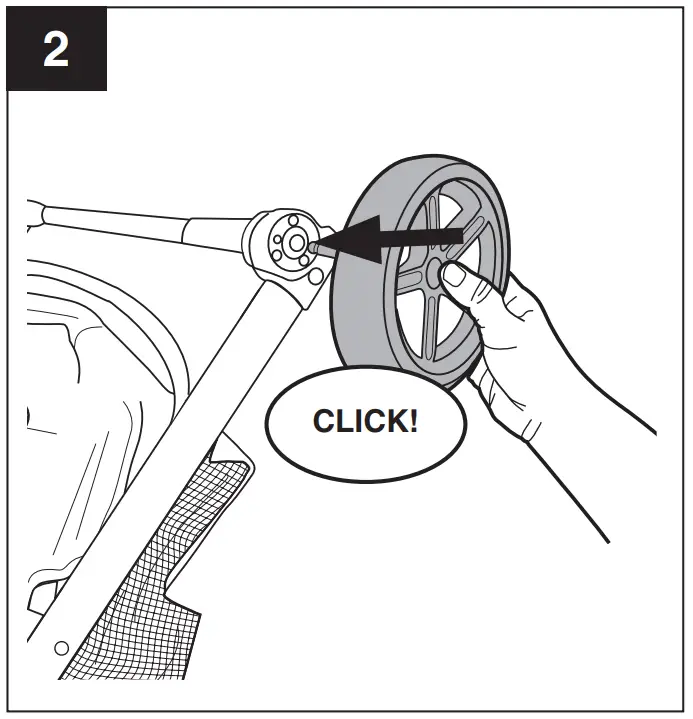 2

CLICK!