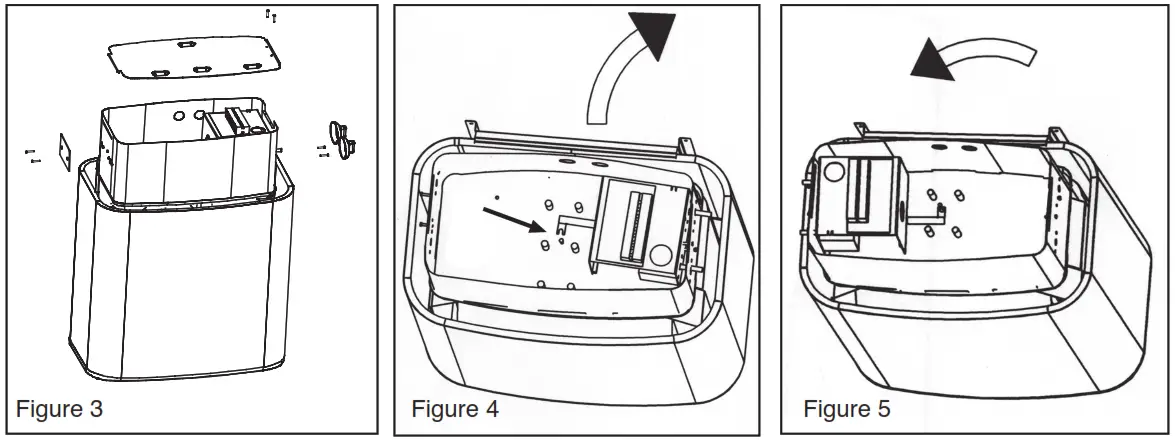 Figure 3

Figure 4

Figure 5