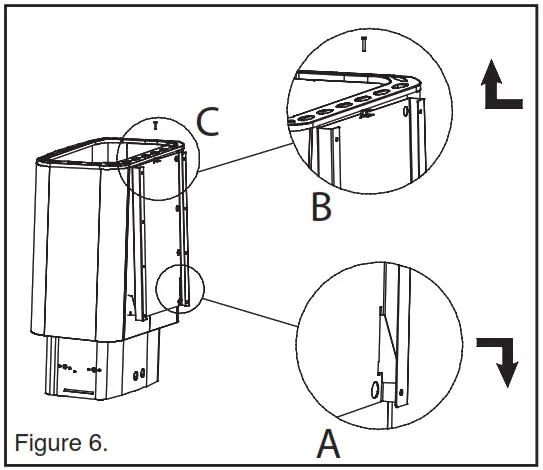 C

B

A

Figure 6.