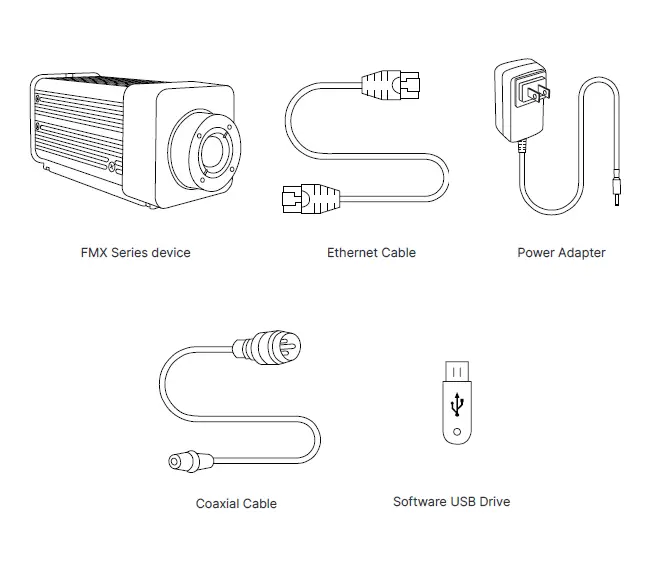 FMX Series device

Ethernet Cable

Power Adapter

Coaxial Cable

Software USB Drive