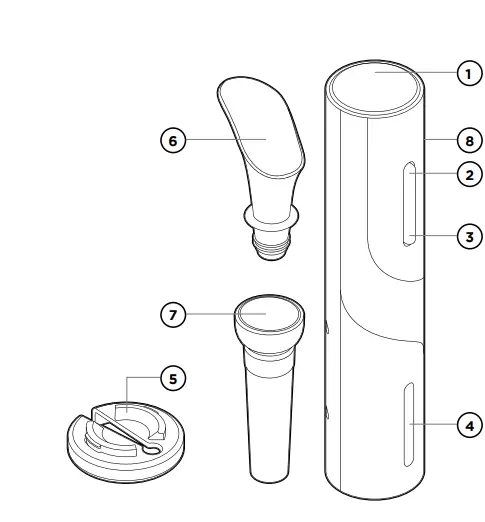 1
6
8
2
3
7
5
4