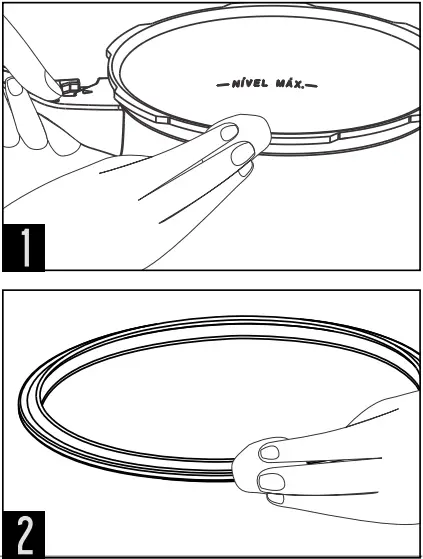 —NÍVEL MÁX.—

1

2