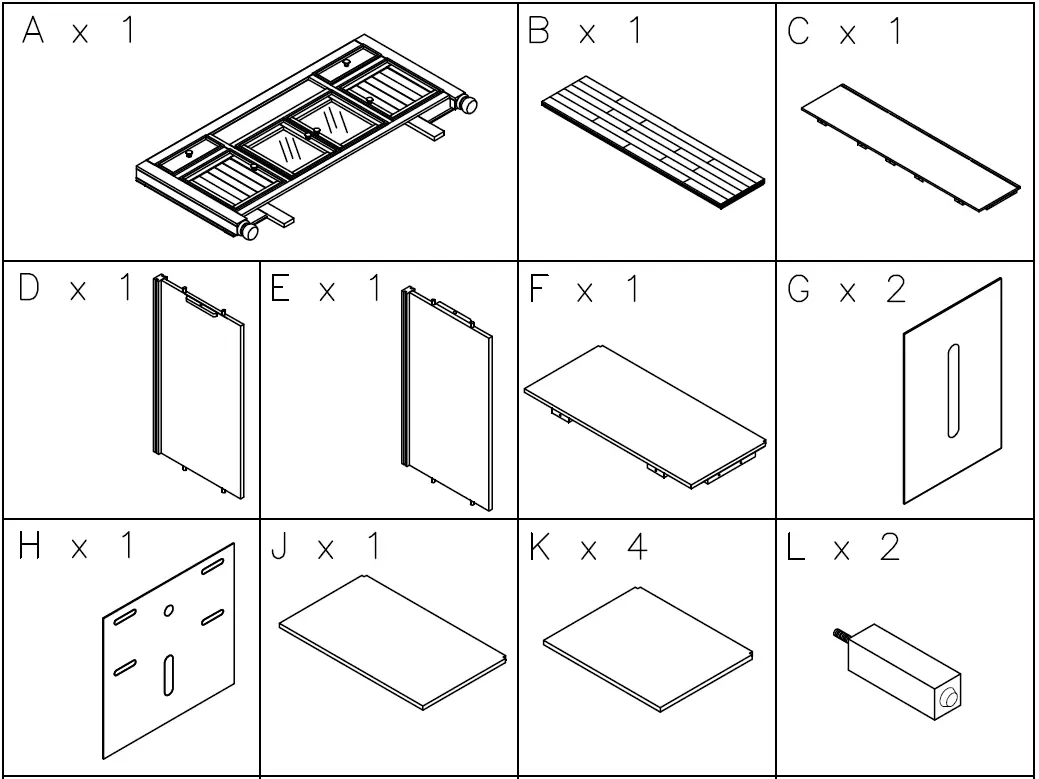 A x 1

B x 1

C x 1

D x 1

E x 1

F x 1

G x 2

H x 1

J x 1

K x 4

L x 2