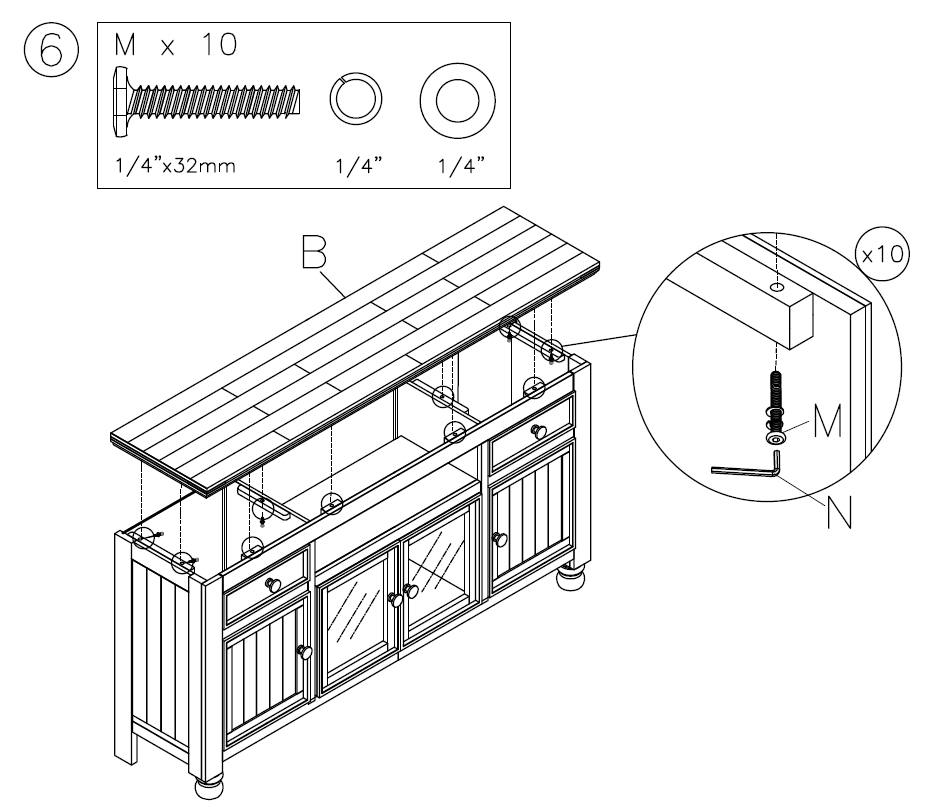 6

M x 10

1/4"x32mm 1/4" 1/4"

B

x10

M

N