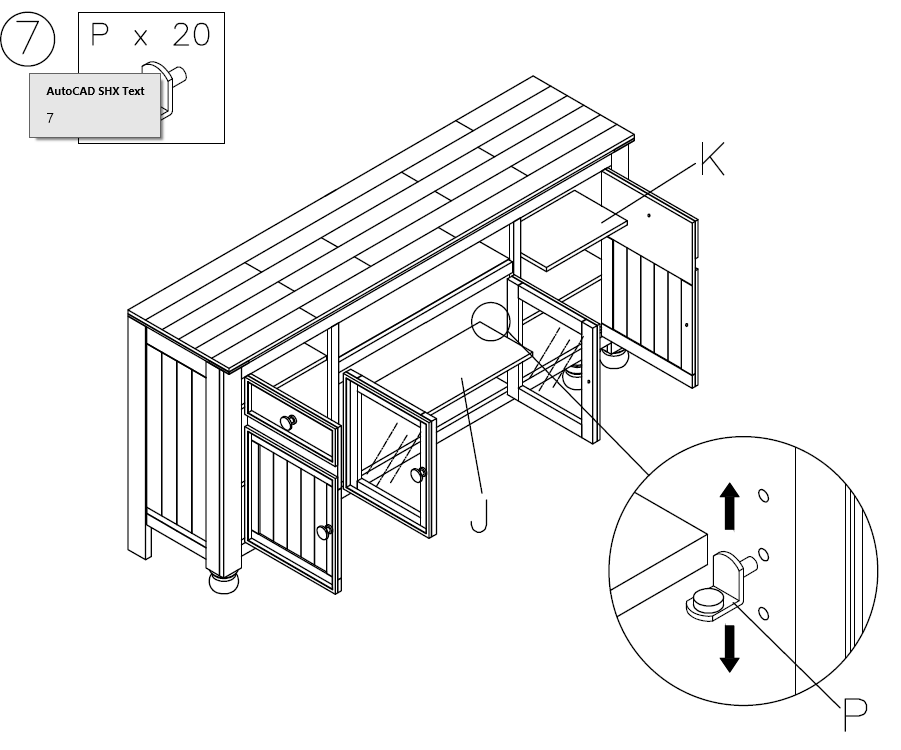 7

P x 20

AutoCAD SHX Text
7

K

J

P