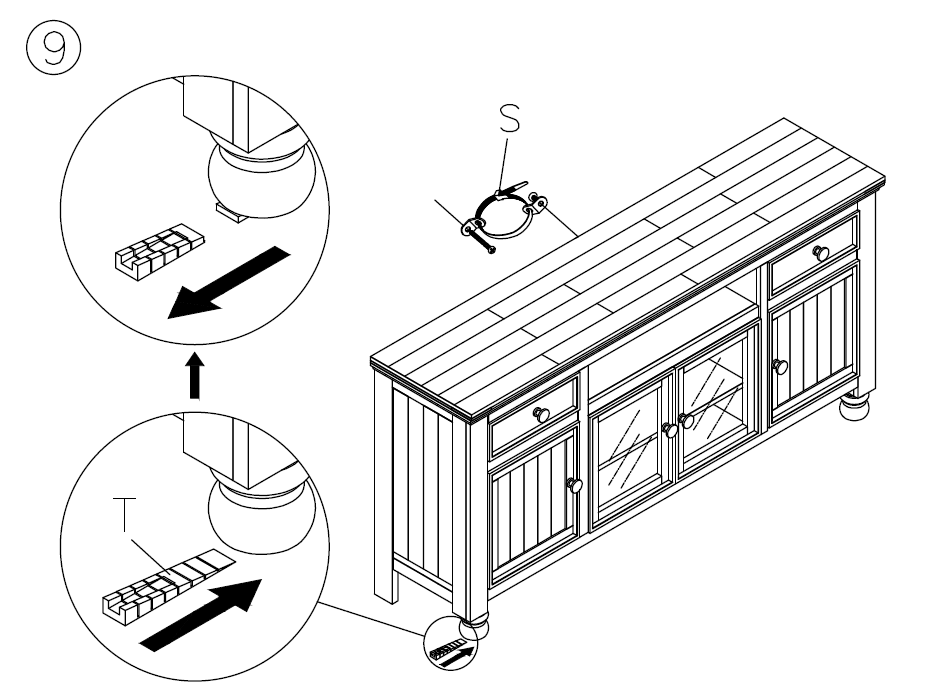 9

S

T