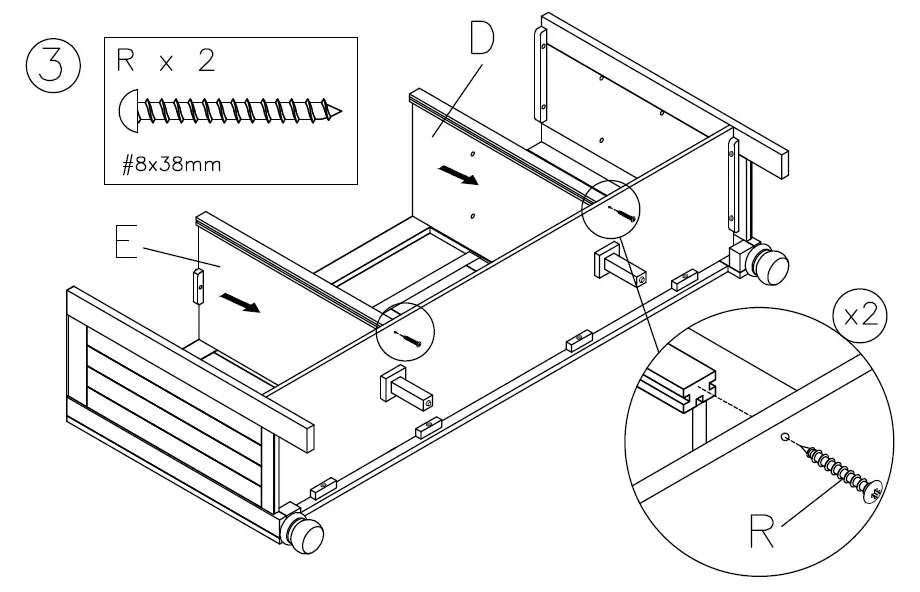 3

R x 2

#8x38mm

D

E

x2

R