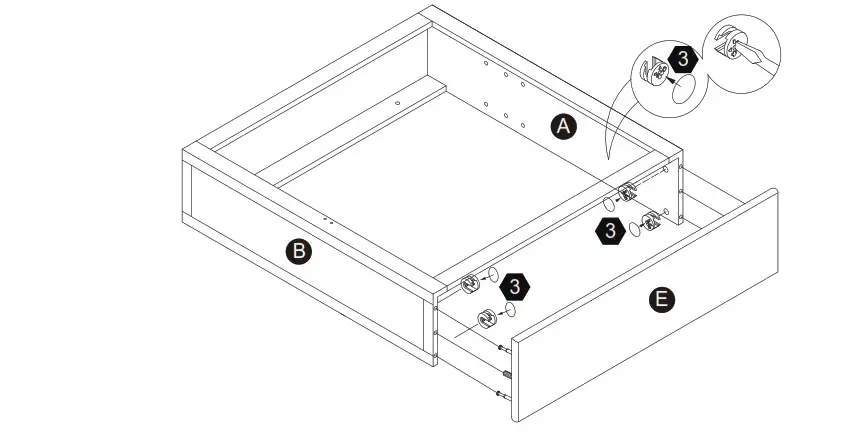 3
A
3
B
3
E