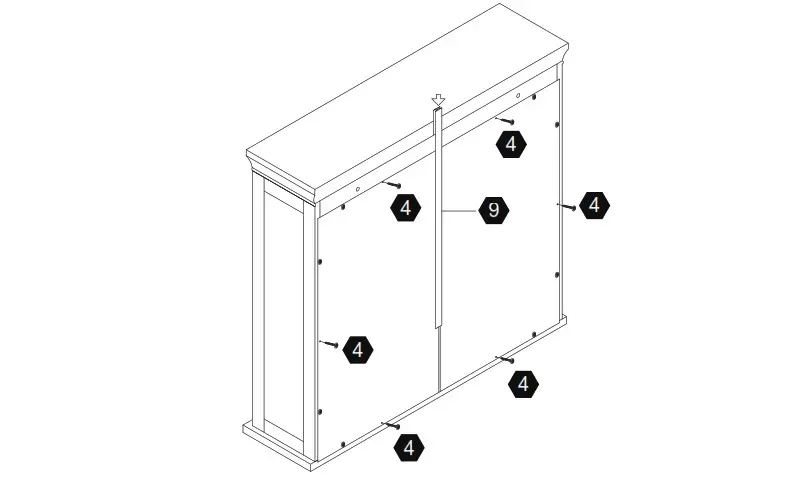 4
4
9
4
4
4
4