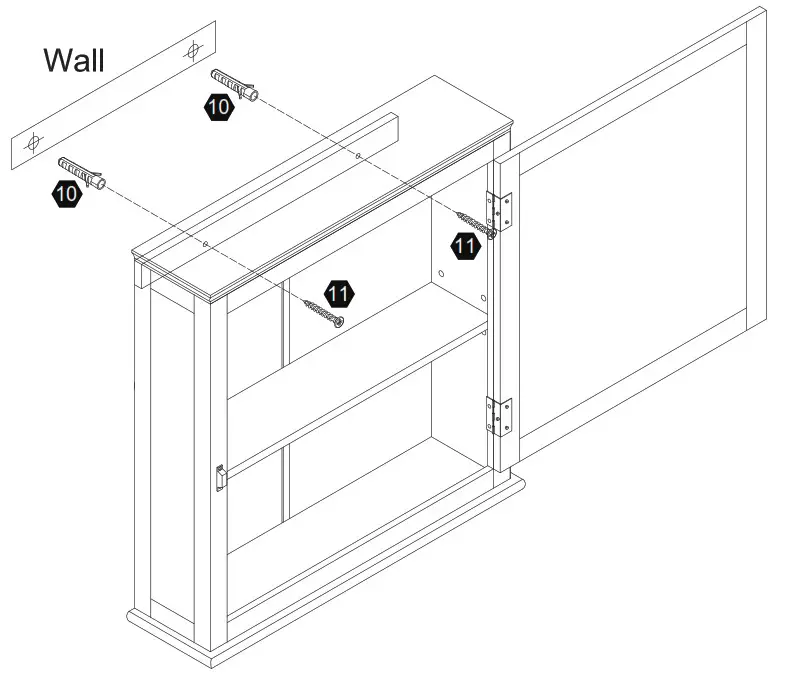 Wall

10

10

11

11