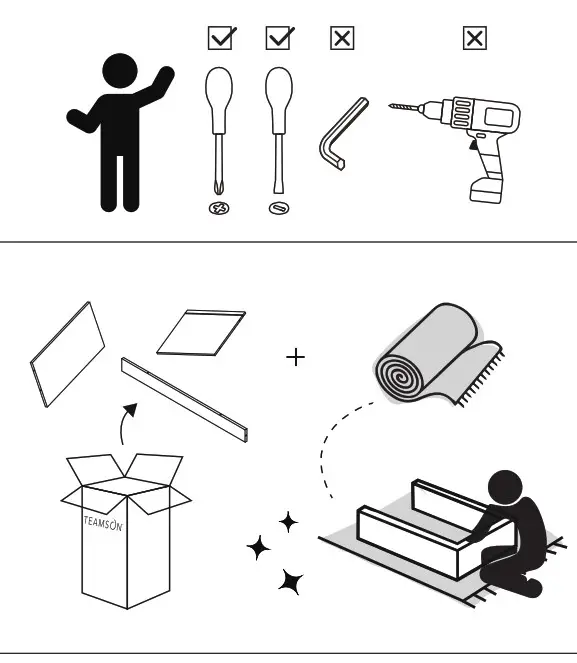 +

TEAMSON