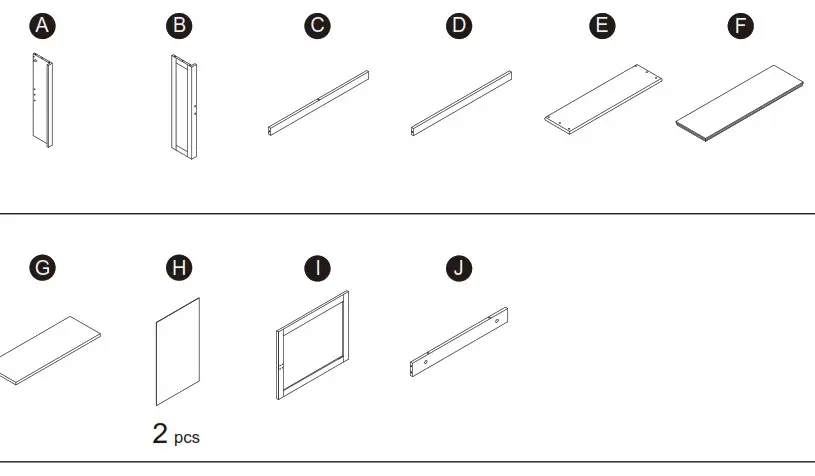 A B C D E F

G H I J

2 pcs