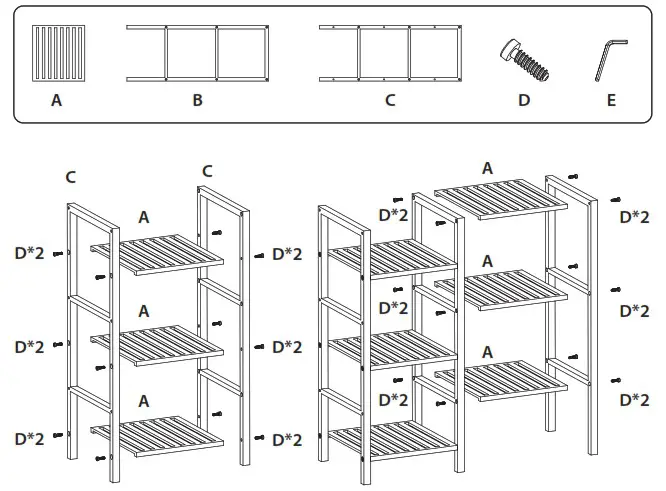 A B C D E

C C
A
D*2 D*2
A
D*2 D*2
A
D*2 D*2

A
D*2 D*2
A
D*2 D*2
A
D*2 D*2