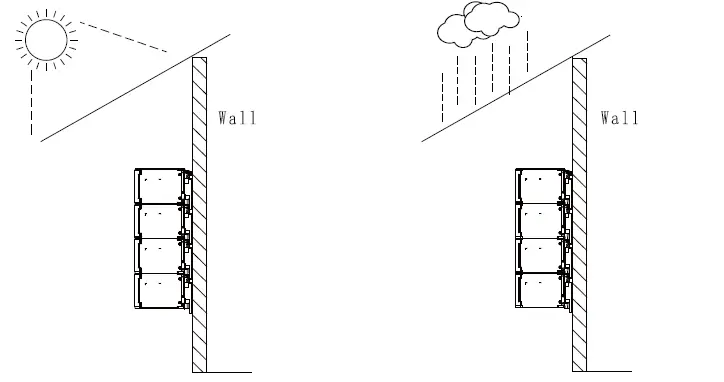 Wall

Wall