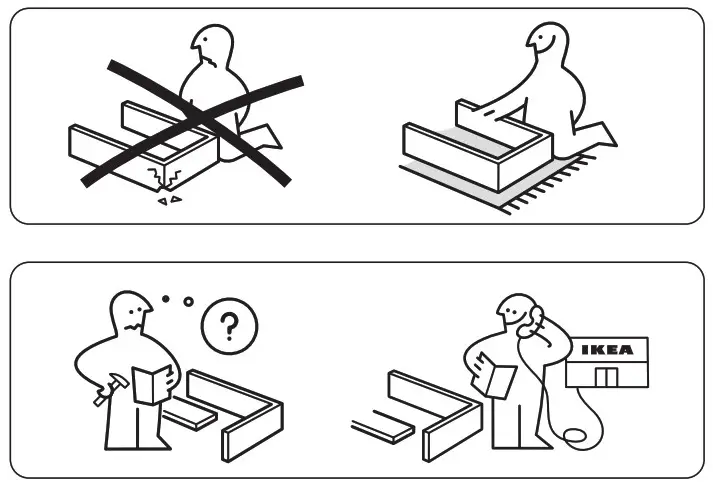 ?

IKEA