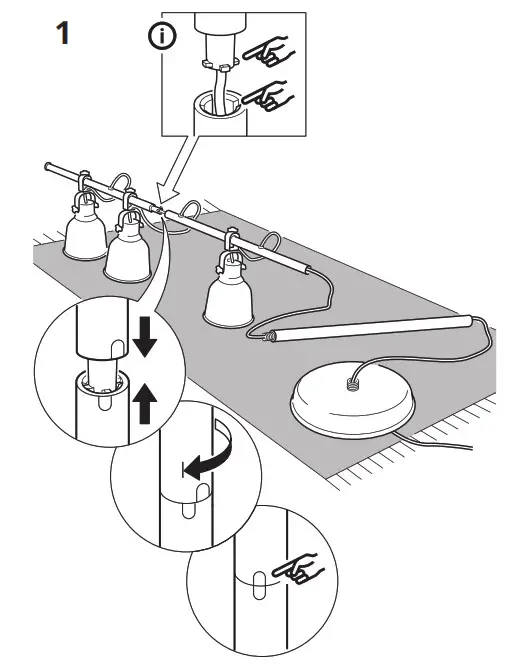 1

i