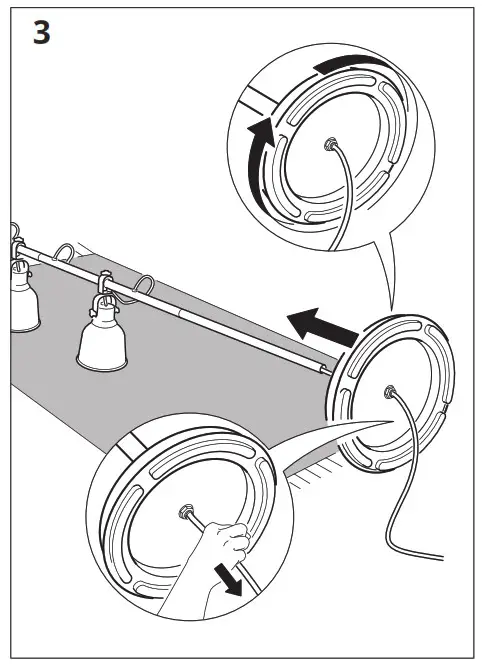 3