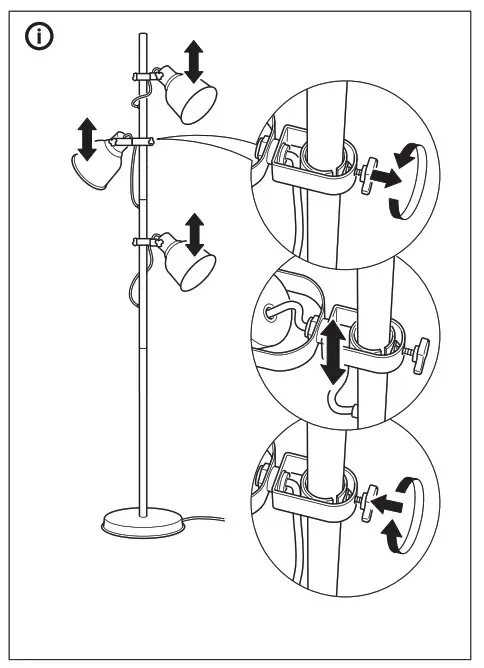 i