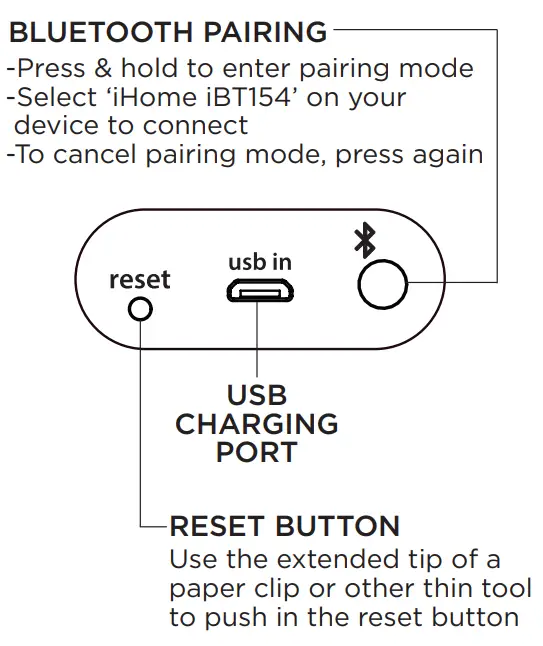 BLUETOOTH PAIRING
-Press & hold to enter pairing mode
-Select ‘iHome iBT154’ on your device to connect
-To cancel pairing mode, press again

reset

usb in

USB
CHARGING
PORT

RESET BUTTON
Use the extended tip of a paper clip or other thin tool to push in the reset button