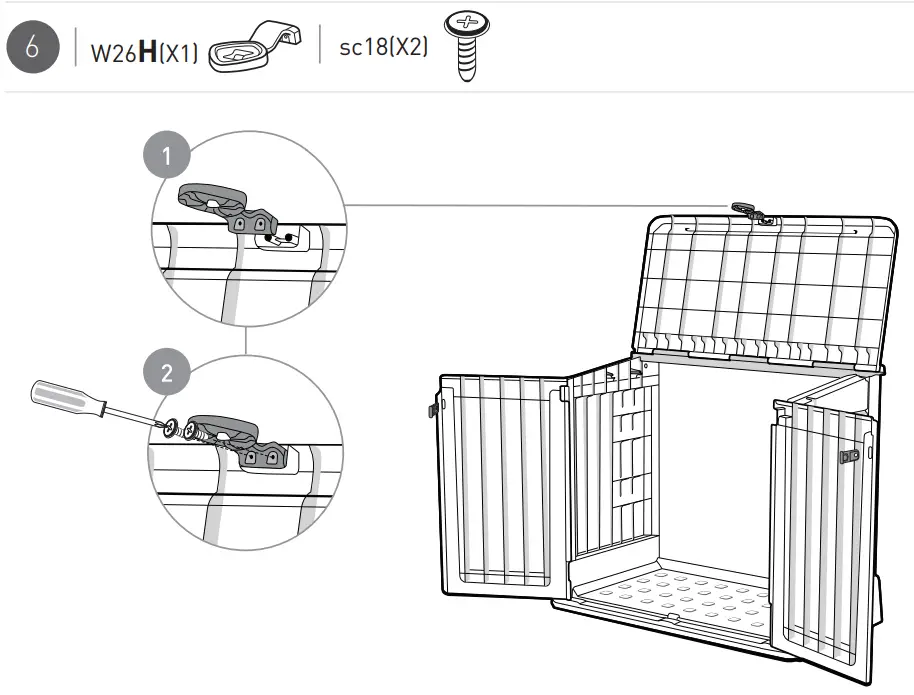 6 W26H(X1) sc18(X2)

1

2