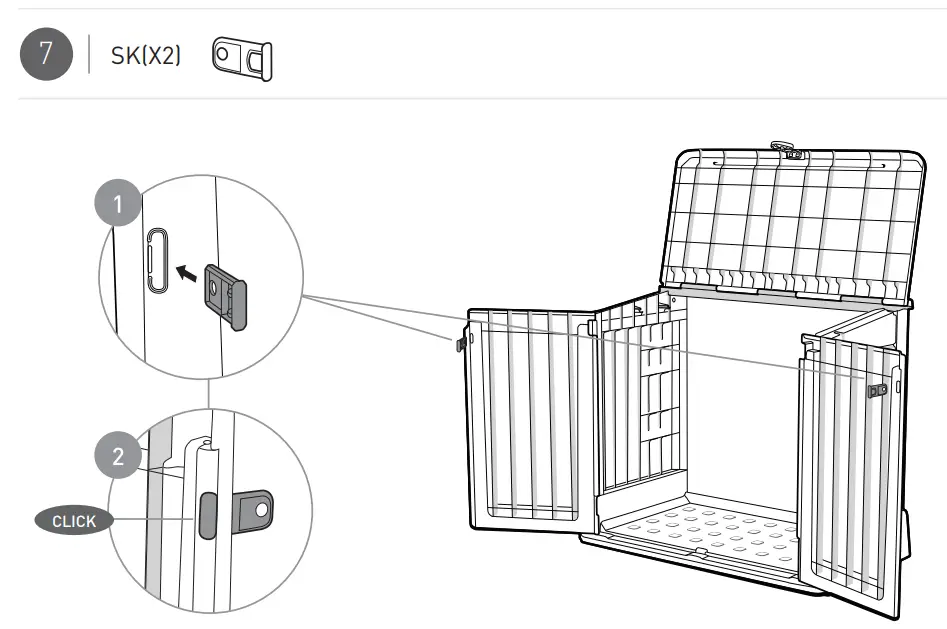 7

SK(X2)

1

2

CLICK