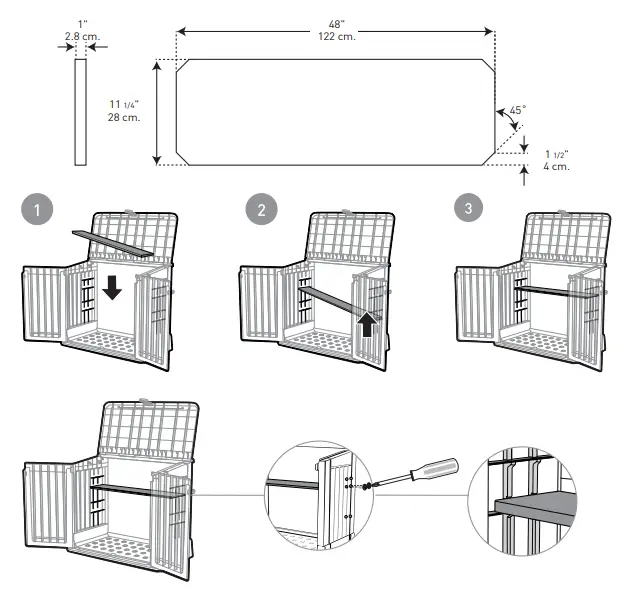 1"
2.8 cm.

48"
122 cm.

11 1/4"
28 cm.

45°

1 1/2"
4 cm.

1

2

3