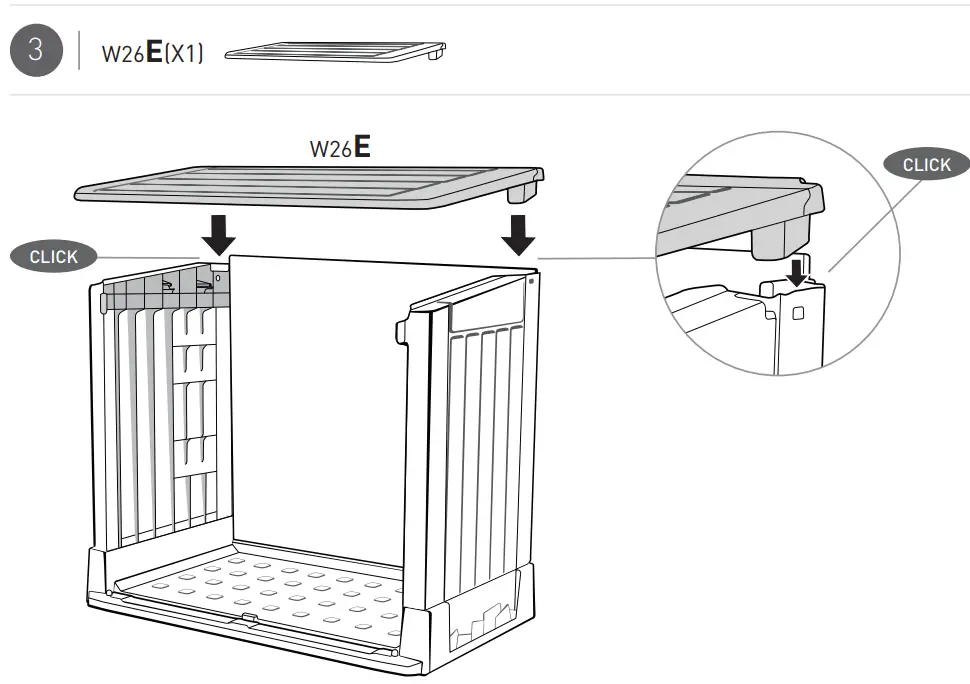 3

W26E(X1)

W26E

CLICK

CLICK