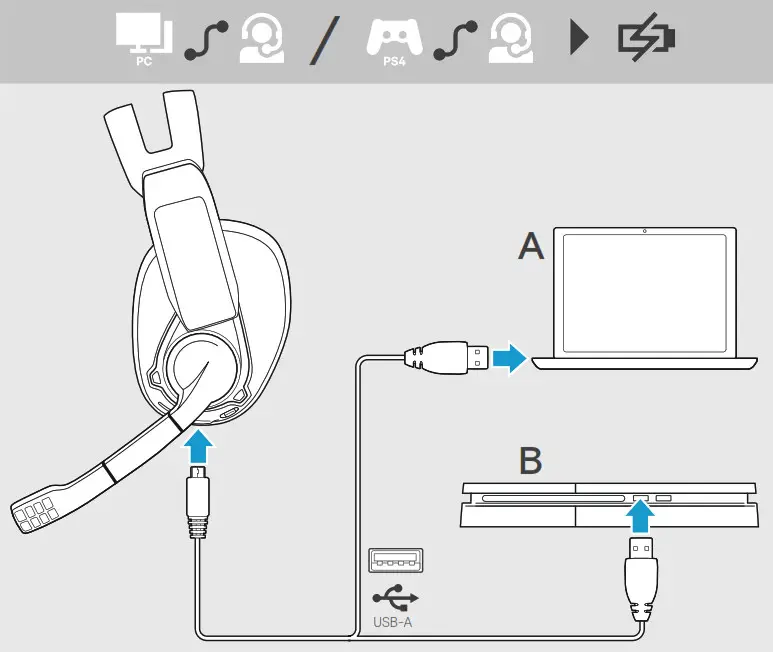 PC / PS4

A

B

USB-A