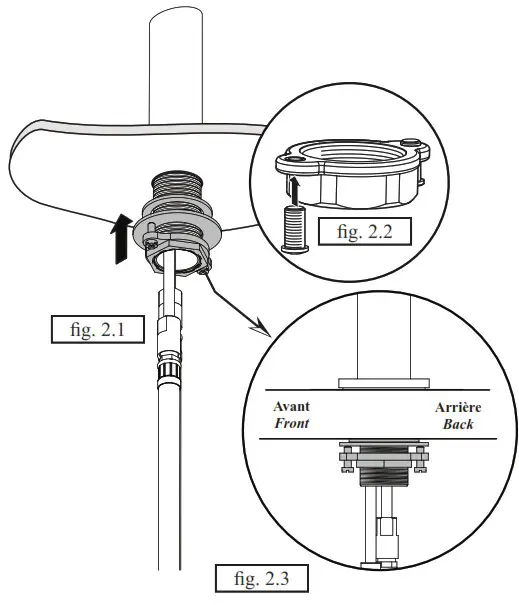 fig. 2.2

fig. 2.1

Avant
Front

Arrière
Back

fig. 2.3