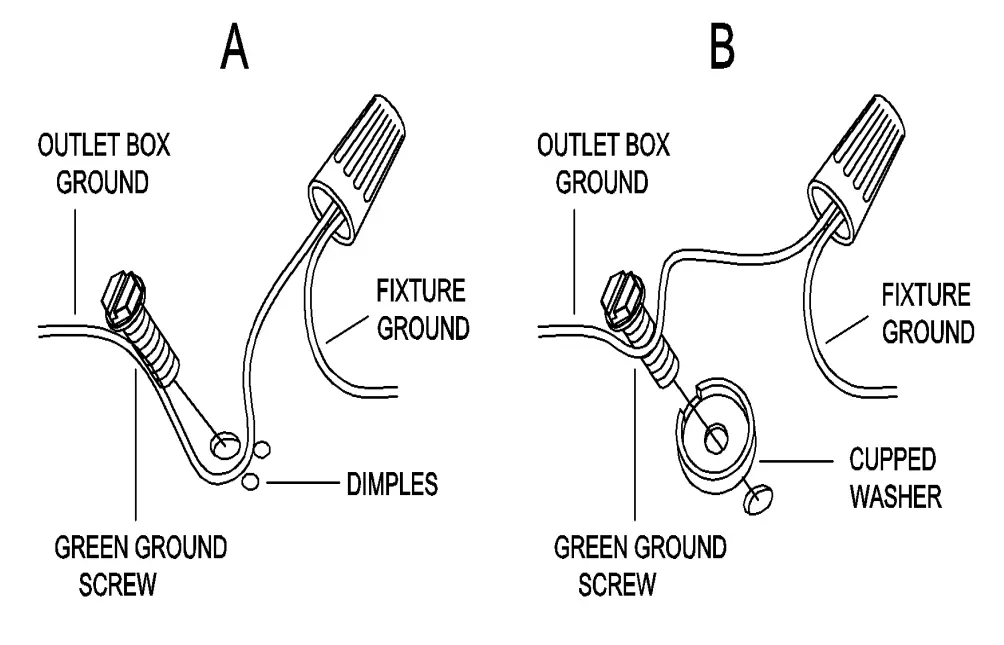 A

OUTLET BOX GROUND

FIXTURE GROUND

DIMPLES

GREEN GROUND SCREW

B

OUTLET BOX GROUND

FIXTURE GROUND

CUPPED WASHER

GREEN GROUND SCREW