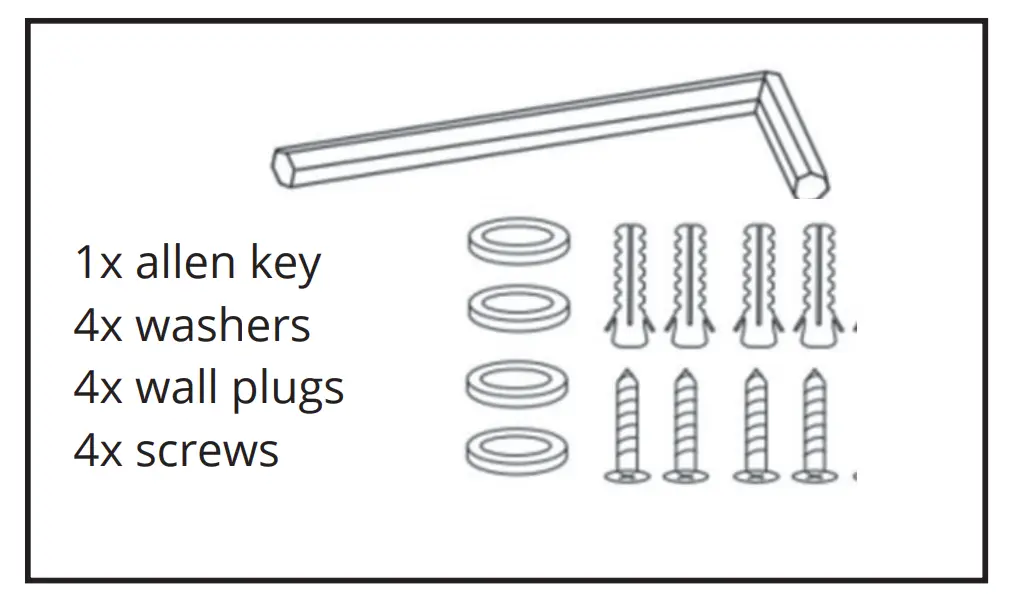 1x allen key
4x washers
4x wall plugs
4x screws