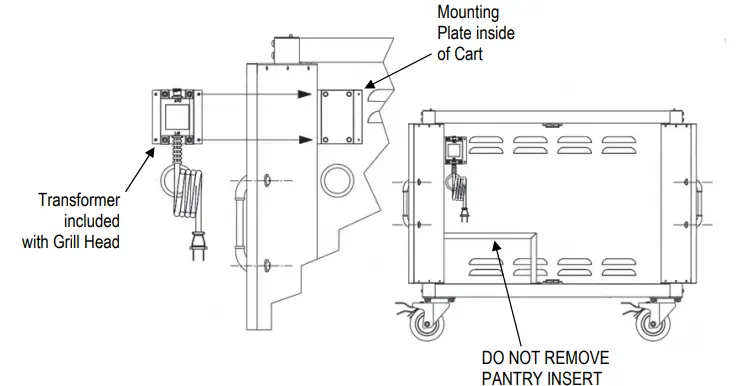 Mounting Plate inside of Cart

Transformer included with Grill Head

DO NOT REMOVE PANTRY INSERT