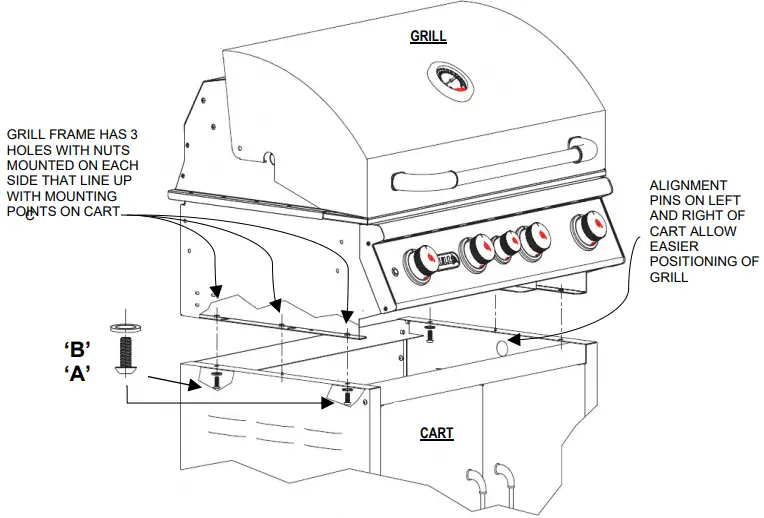 GRILL

GRILL FRAME HAS 3 HOLES WITH NUTS MOUNTED ON EACH SIDE THAT LINE UP WITH MOUNTING POINTS ON CART

ALIGNMENT PINS ON LEFT AND RIGHT OF CART ALLOW EASIER POSITIONING OF GRILL

'B'
'A'

CART