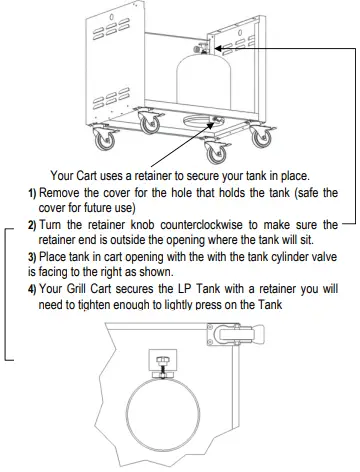 Your Cart uses a retainer to secure your tank in place.

1) Remove the cover for the hole that holds the tank (safe the cover for future use)

2) Turn the retainer knob counterclockwise to make sure the retainer end is outside the opening where the tank will sit.

3) Place tank in cart opening with the with the tank cylinder valve is facing to the right as shown.

4) Your Grill Cart secures the LP Tank with a retainer you will need to tighten enough to lightly press on the Tank